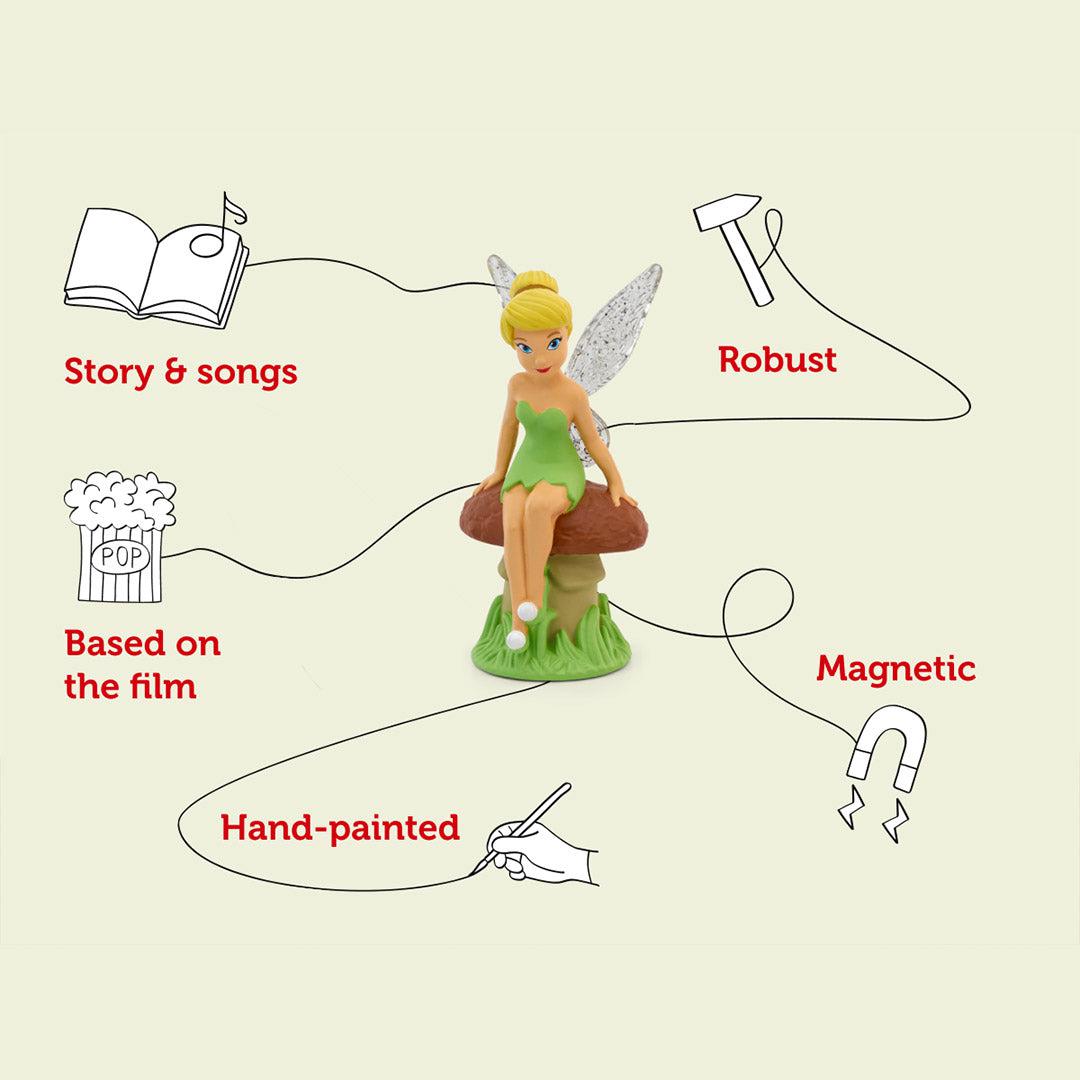 Story & songs

Robust

POP

Based on the film

Magnetic

Hand-painted