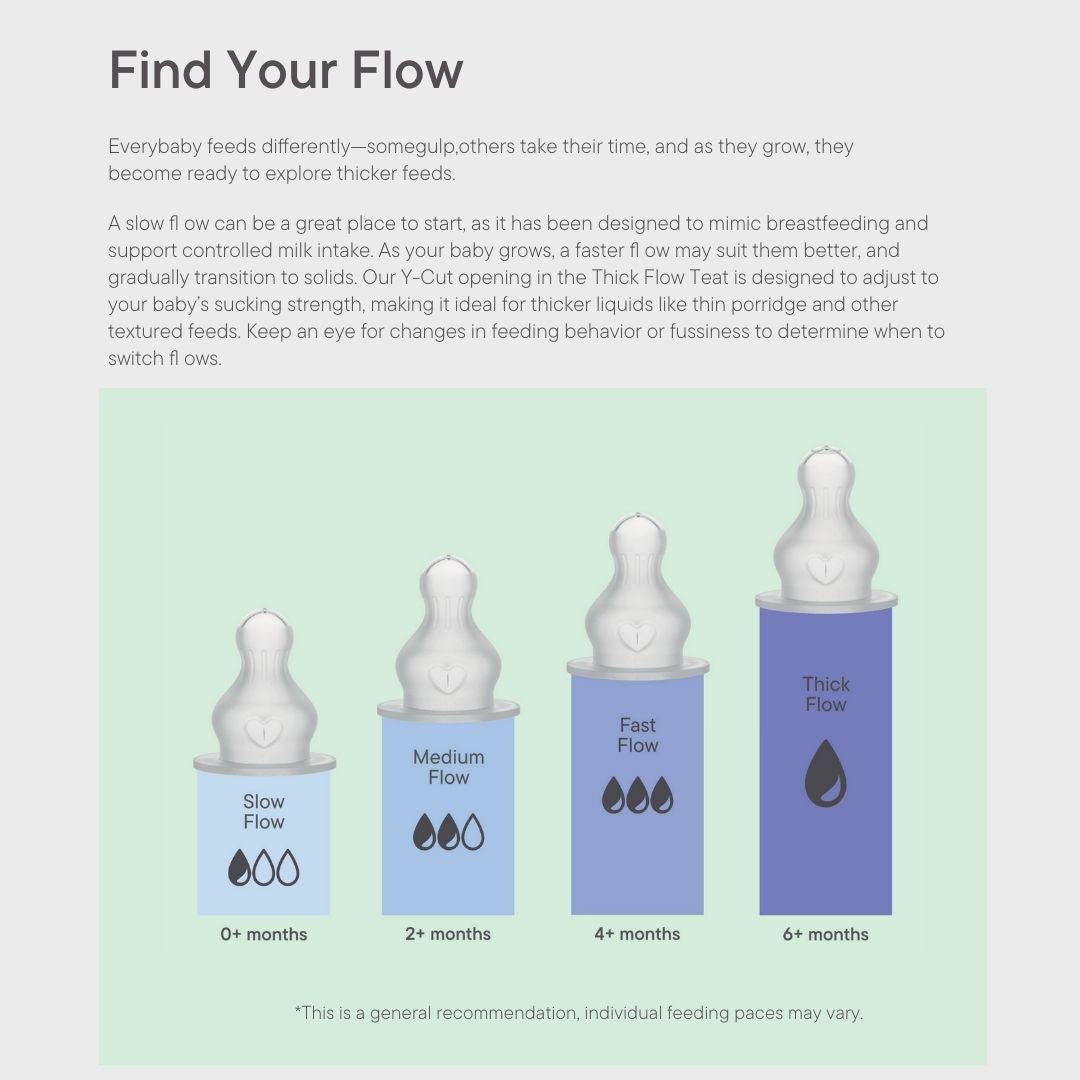 Find Your Flow

Everybaby feeds differently—somegulp,others take their time, and as they grow, they become ready to explore thicker feeds.

A slow fl ow can be a great place to start, as it has been designed to mimic breastfeeding and support controlled milk intake. As your baby grows, a faster fl ow may suit them better, and gradually transition to solids. Our Y-Cut opening in the Thick Flow Teat is designed to adjust to your baby's sucking strength, making it ideal for thicker liquids like thin porridge and other textured feeds. Keep an eye for changes in feeding behavior or fussiness to determine when to switch fl ows.

Slow Flow
0+ months

Medium Flow
2+ months

Fast Flow
4+ months

Thick Flow
6+ months

*This is a general recommendation, individual feeding paces may vary.